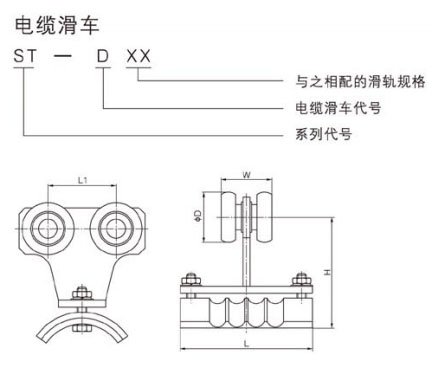 电缆滑车

ST — D XX

与之相配的滑轨规格

电缆滑车代号

系列代号

L1

W

ΦD

H

L